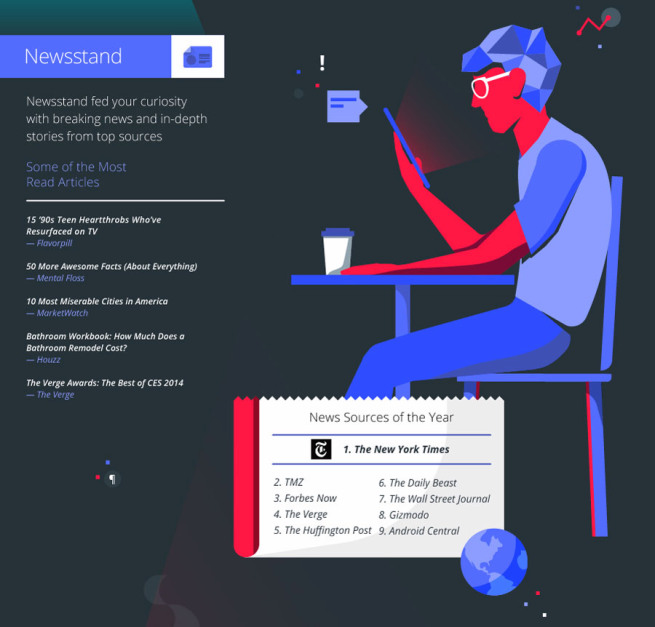 Newsstand

Newsstand fed your curiosity with breaking news and in-depth stories from top sources

Some of the Most Read Articles

15 '90s Teen Heartthrobs Who've Resurfaced on TV
— Flavorpill

50 More Awesome Facts (About Everything)
— Mental Floss

10 Most Miserable Cities in America
— MarketWatch

Bathroom Workbook: How Much Does a Bathroom Remodel Cost?
— Houzz

The Verge Awards: The Best of CES 2014
— The Verge

!

News Sources of the Year

1. The New York Times

2. TMZ
3. Forbes Now
4. The Verge
5. The Huffington Post

6. The Daily Beast
7. The Wall Street Journal
8. Gizmodo
9. Android Central